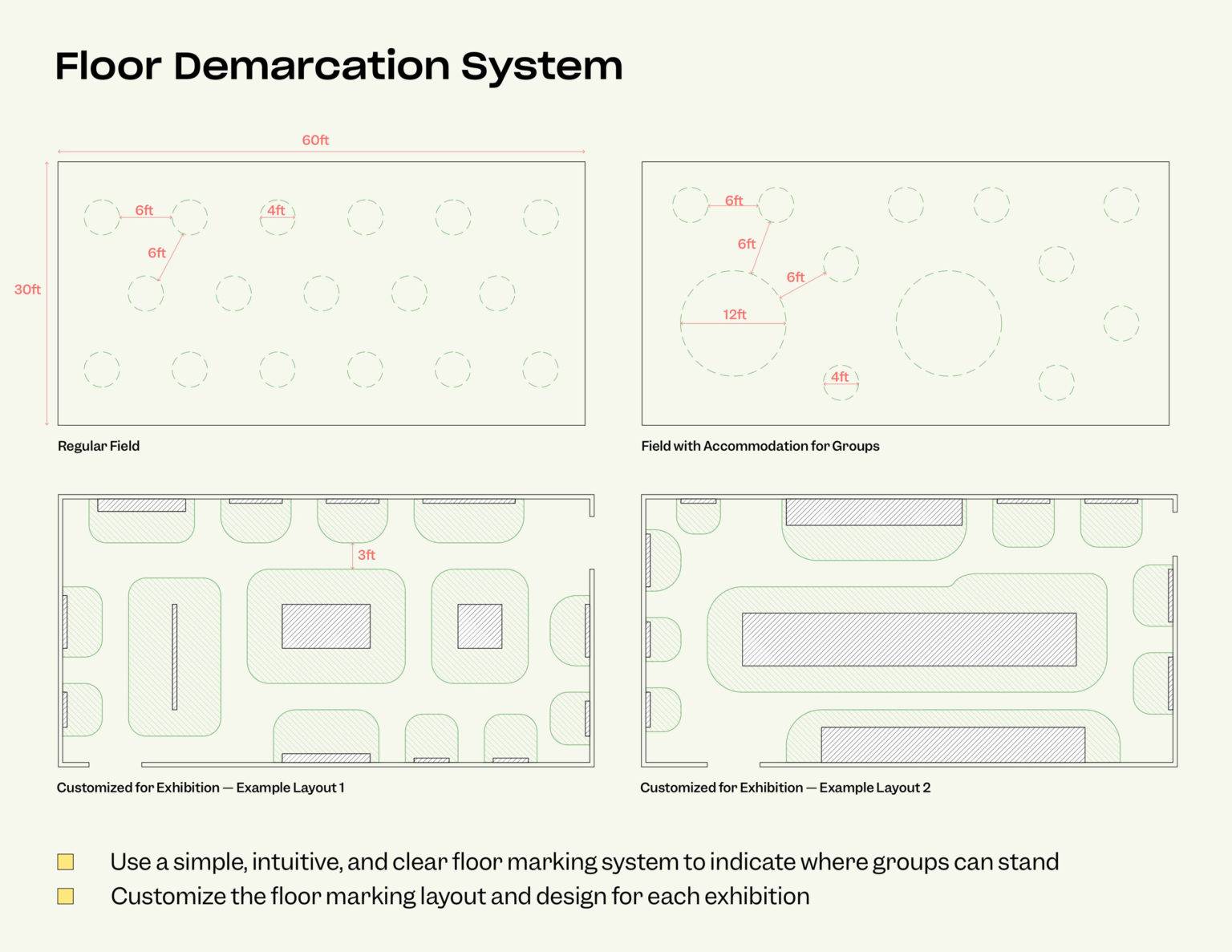 Floor Demarcation System

60ft

30ft

6ft

4ft

6ft

Regular Field

6ft

6ft

6ft

12ft

4ft

Field with Accommodation for Groups

3ft

Customized for Exhibition — Example Layout 1

Customized for Exhibition — Example Layout 2

Use a simple, intuitive, and clear floor marking system to indicate where groups can stand

Customize the floor marking layout and design for each exhibition