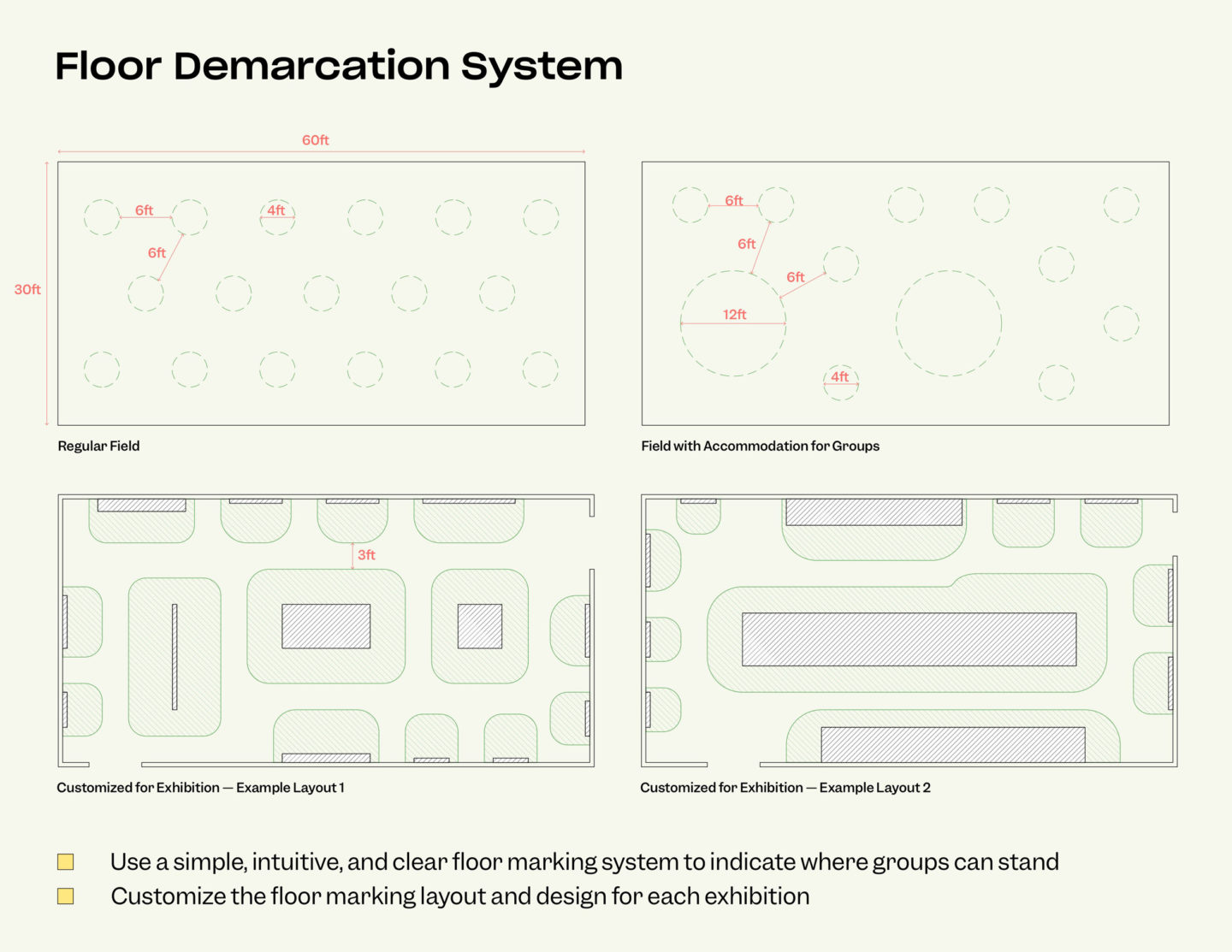 Floor Demarcation System

60ft

30ft

6ft

4ft

6ft

Regular Field

6ft

6ft

6ft

12ft

4ft

Field with Accommodation for Groups

3ft

Customized for Exhibition — Example Layout 1

Customized for Exhibition — Example Layout 2

Use a simple, intuitive, and clear floor marking system to indicate where groups can stand

Customize the floor marking layout and design for each exhibition