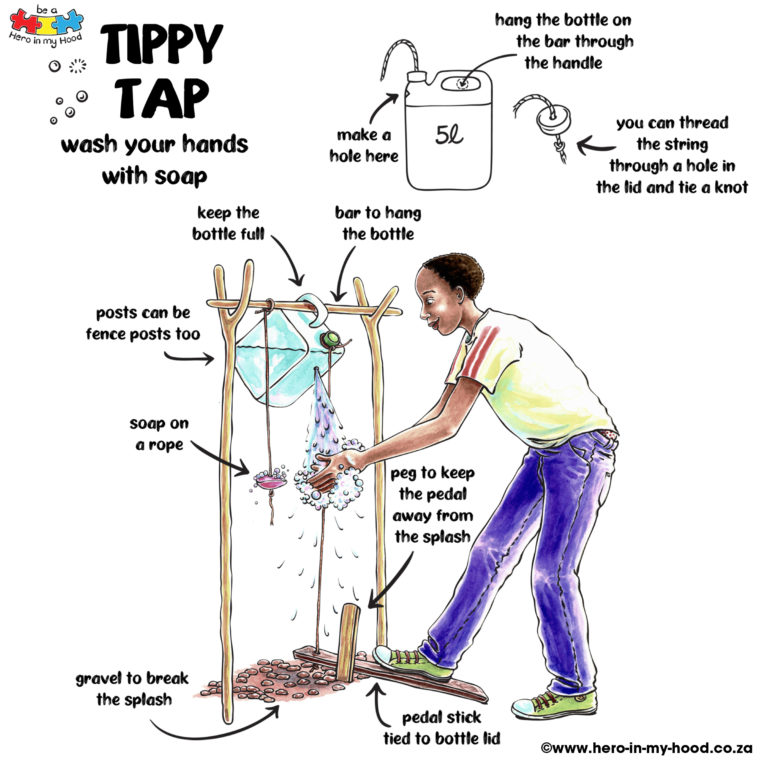 be a
Hero in my Hood

TIPPY TAP

wash your hands with soap

hang the bottle on the bar through the handle

make a hole here

5l

you can thread the string through a hole in the lid and tie a knot

keep the bottle full

bar to hang the bottle

posts can be fence posts too

soap on a rope

peg to keep the pedal away from the splash

gravel to break the splash

pedal stick tied to bottle lid

©www.hero-in-my-hood.co.za