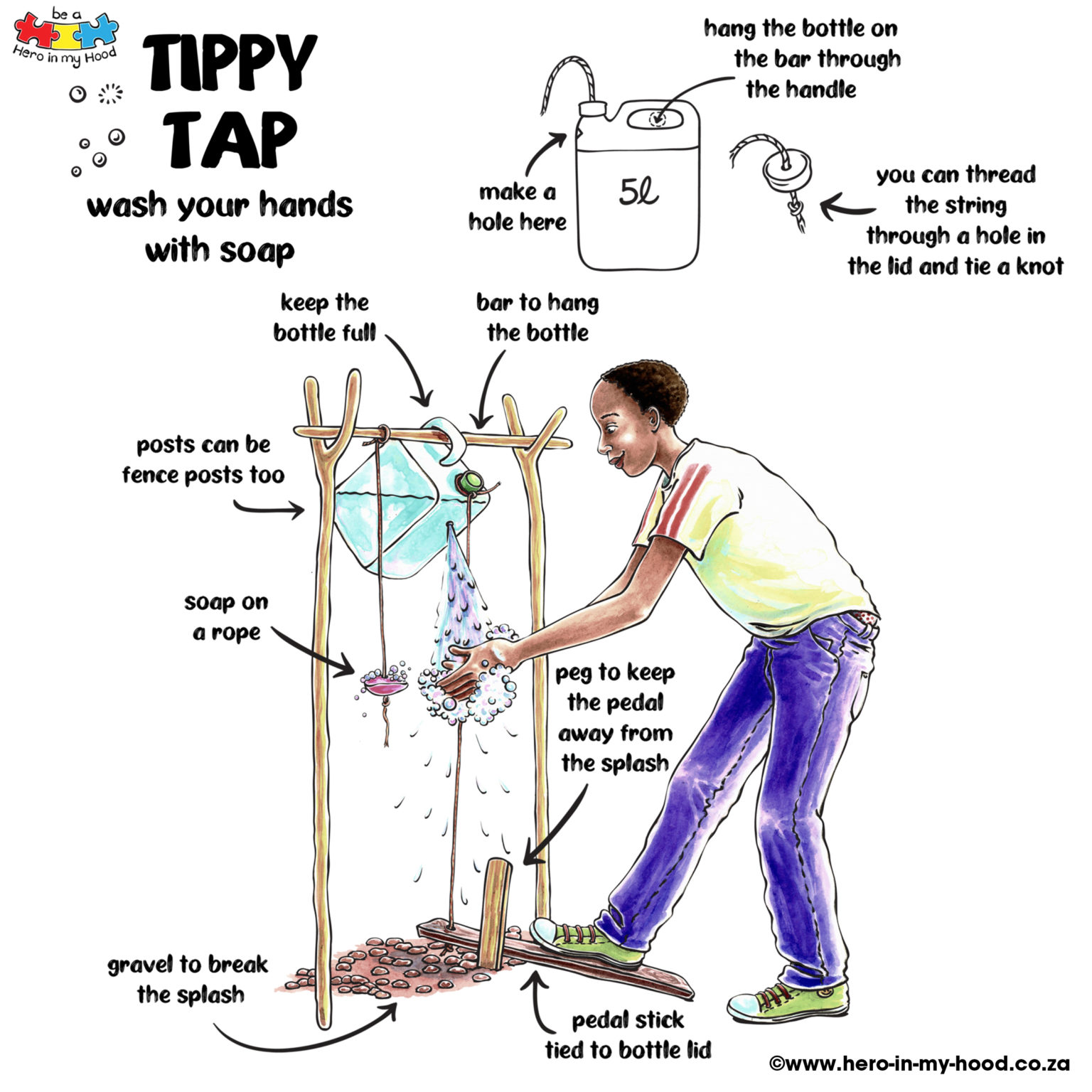 be a
Hero in my Hood

TIPPY TAP

wash your hands with soap

hang the bottle on the bar through the handle

make a hole here

5l

you can thread the string through a hole in the lid and tie a knot

keep the bottle full

bar to hang the bottle

posts can be fence posts too

soap on a rope

peg to keep the pedal away from the splash

gravel to break the splash

pedal stick tied to bottle lid

©www.hero-in-my-hood.co.za